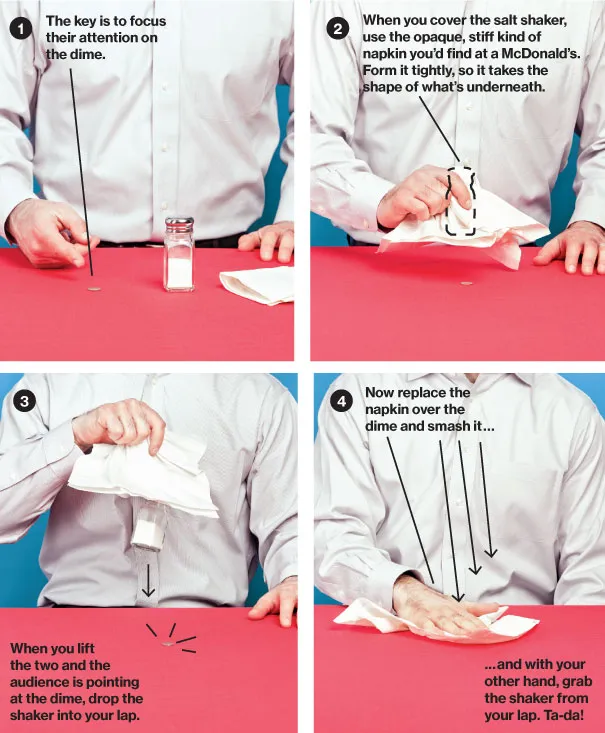 1 The key is to focus their attention on the dime.

2 When you cover the salt shaker, use the opaque, stiff kind of napkin you'd find at a McDonald's. Form it tightly, so it takes the shape of what's underneath.

3 When you lift the two and the audience is pointing at the dime, drop the shaker into your lap.

4 Now replace the napkin over the dime and smash it...

...and with your other hand, grab the shaker from your lap. Ta-da!