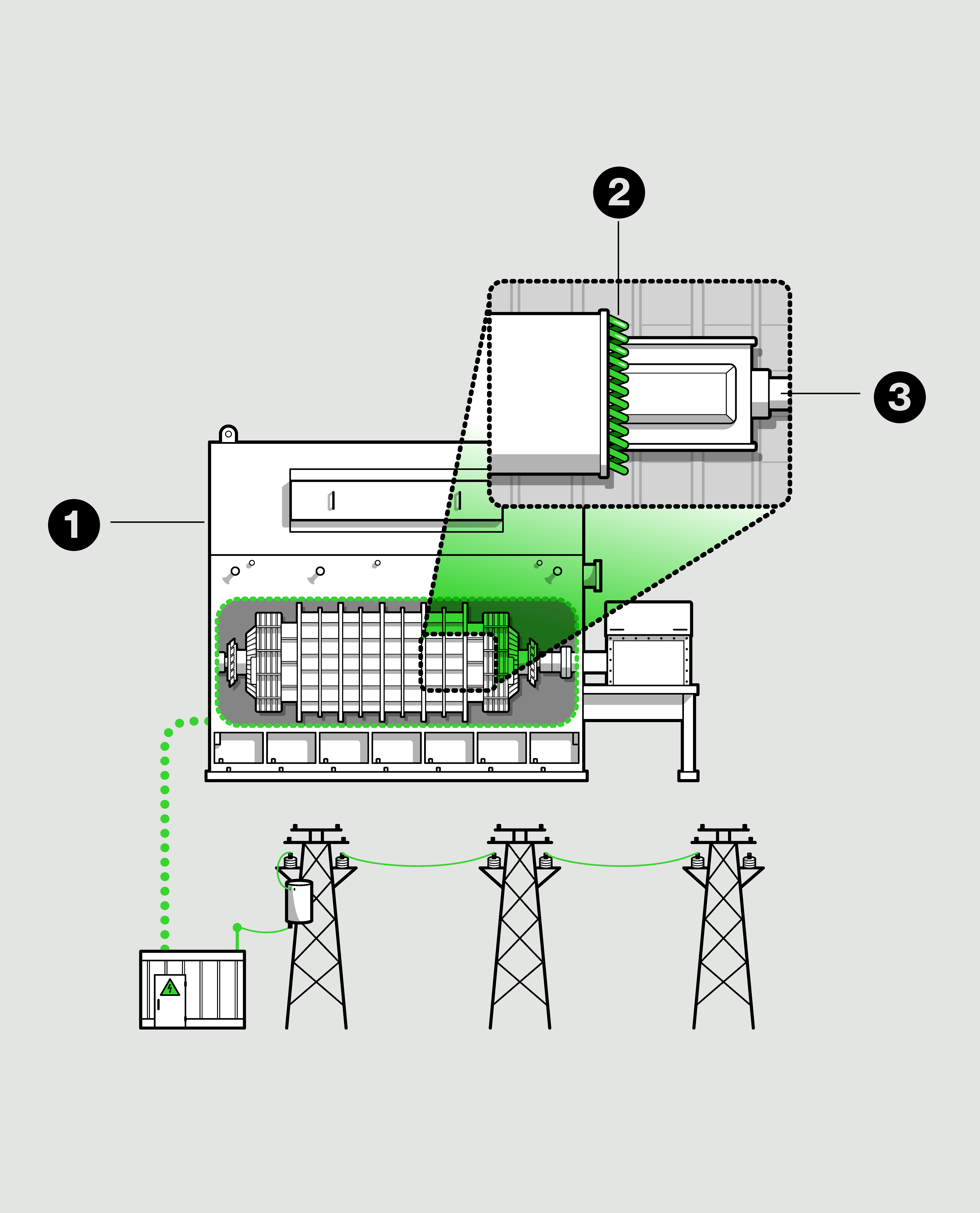 2

3

1