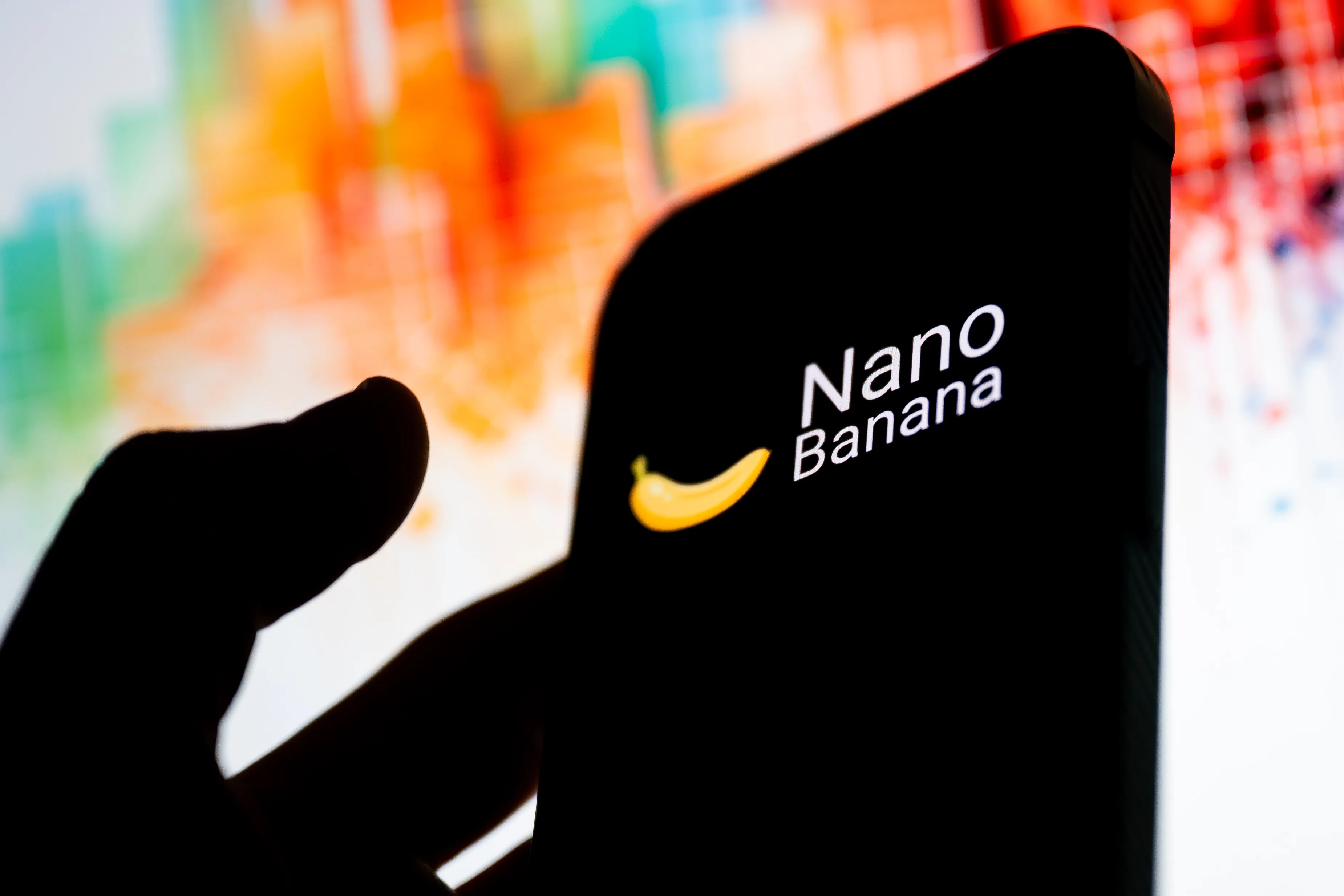 Nano
Banana