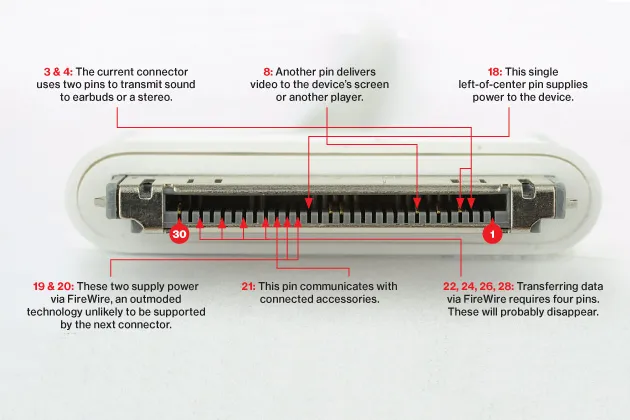 3 & 4: The current connector uses two pins to transmit sound to earbuds or a stereo.

8: Another pin delivers video to the device's screen or another player.

18: This single left-of-center pin supplies power to the device.

30

1

19 & 20: These two supply power via FireWire, an outmoded technology unlikely to be supported by the next connector.

21: This pin communicates with connected accessories.

22, 24, 26, 28: Transferring data via FireWire requires four pins. These will probably disappear.