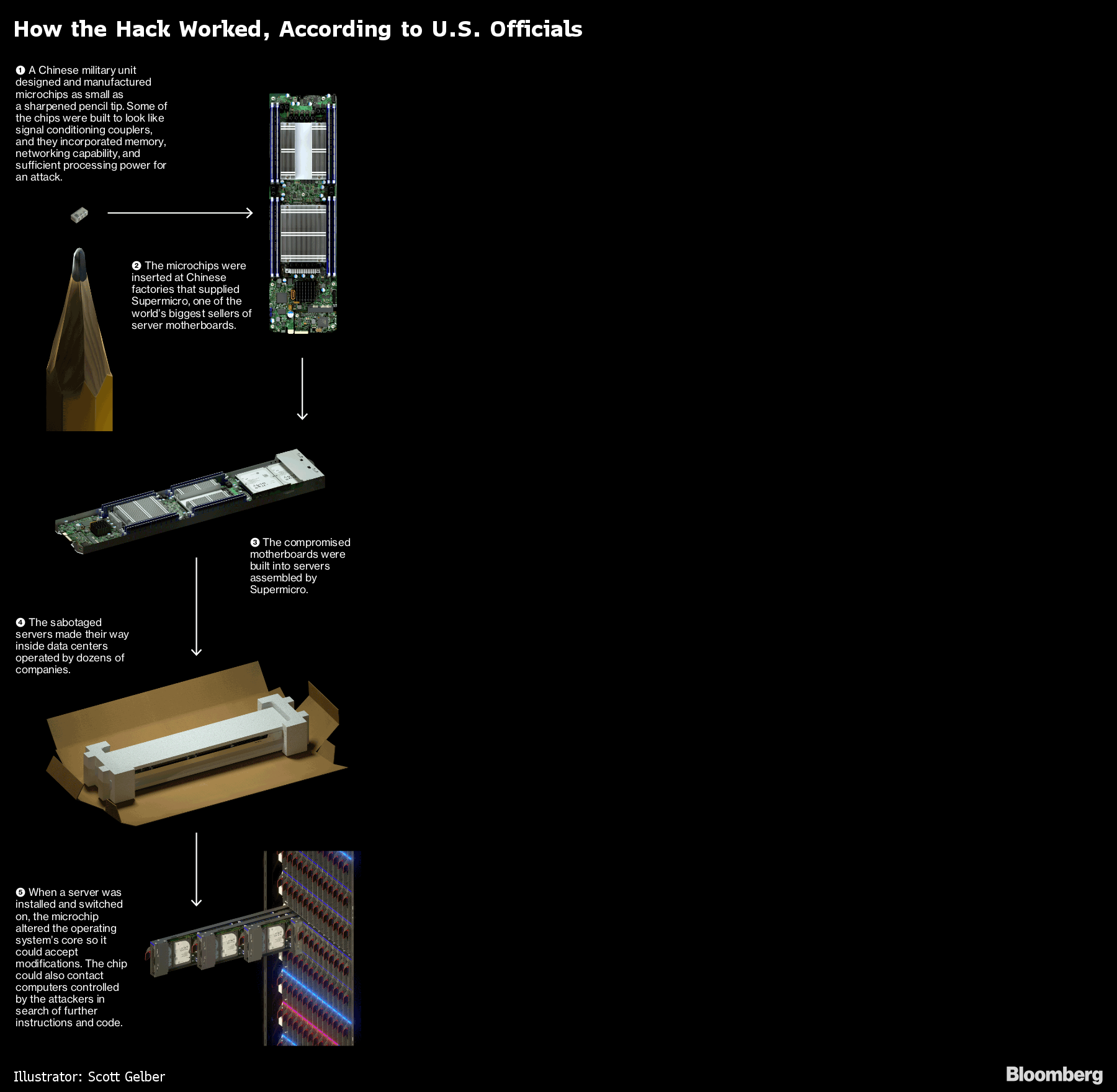 How the Hack Worked, According to U.S. Officials

❶ A Chinese military unit designed and manufactured microchips as small as a sharpened pencil tip. Some of the chips were built to look like signal conditioning couplers, and they incorporated memory, networking capability, and sufficient processing power for an attack.

❷ The microchips were inserted at Chinese factories that supplied Supermicro, one of the world's biggest sellers of server motherboards.

❸ The compromised motherboards were built into servers assembled by Supermicro.

❹ The sabotaged servers made their way inside data centers operated by dozens of companies.

❺ When a server was installed and switched on, the microchip altered the operating system's core so it could accept modifications. The chip could also contact computers controlled by the attackers in search of further instructions and code.

Illustrator: Scott Gelber

Bloomberg