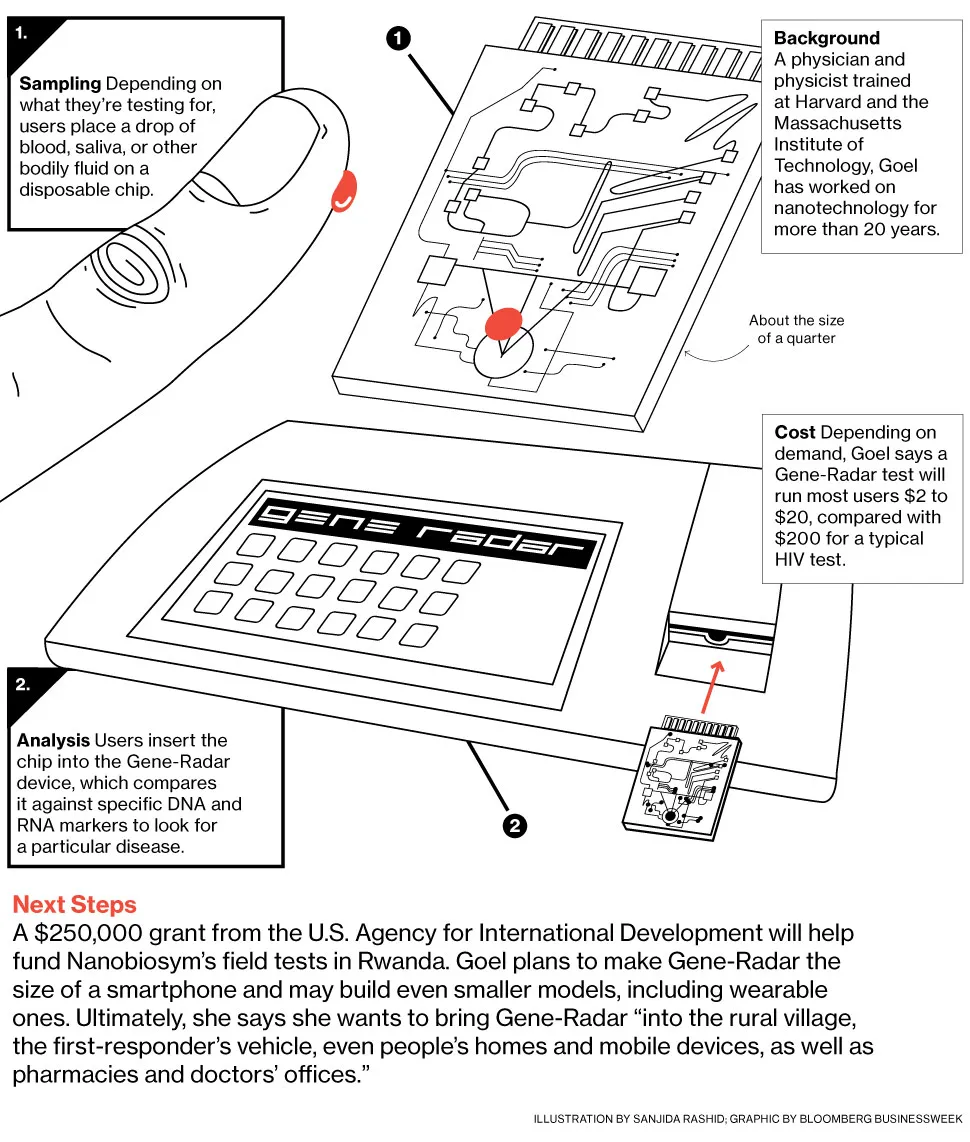 1.

**Sampling** Depending on what they're testing for, users place a drop of blood, saliva, or other bodily fluid on a disposable chip.

1

**Background** A physician and physicist trained at Harvard and the Massachusetts Institute of Technology, Goel has worked on nanotechnology for more than 20 years.

About the size of a quarter

**Cost** Depending on demand, Goel says a Gene-Radar test will run most users \$2 to \$20, compared with \$200 for a typical HIV test.

gene radar

2.

**Analysis** Users insert the chip into the Gene-Radar device, which compares it against specific DNA and RNA markers to look for a particular disease.

2

**Next Steps**
A \$250,000 grant from the U.S. Agency for International Development will help fund Nanobiosym's field tests in Rwanda. Goel plans to make Gene-Radar the size of a smartphone and may build even smaller models, including wearable ones. Ultimately, she says she wants to bring Gene-Radar "into the rural village, the first-responder's vehicle, even people's homes and mobile devices, as well as pharmacies and doctors' offices."

ILLUSTRATION BY SANJIDA RASHID; GRAPHIC BY BLOOMBERG BUSINESSWEEK