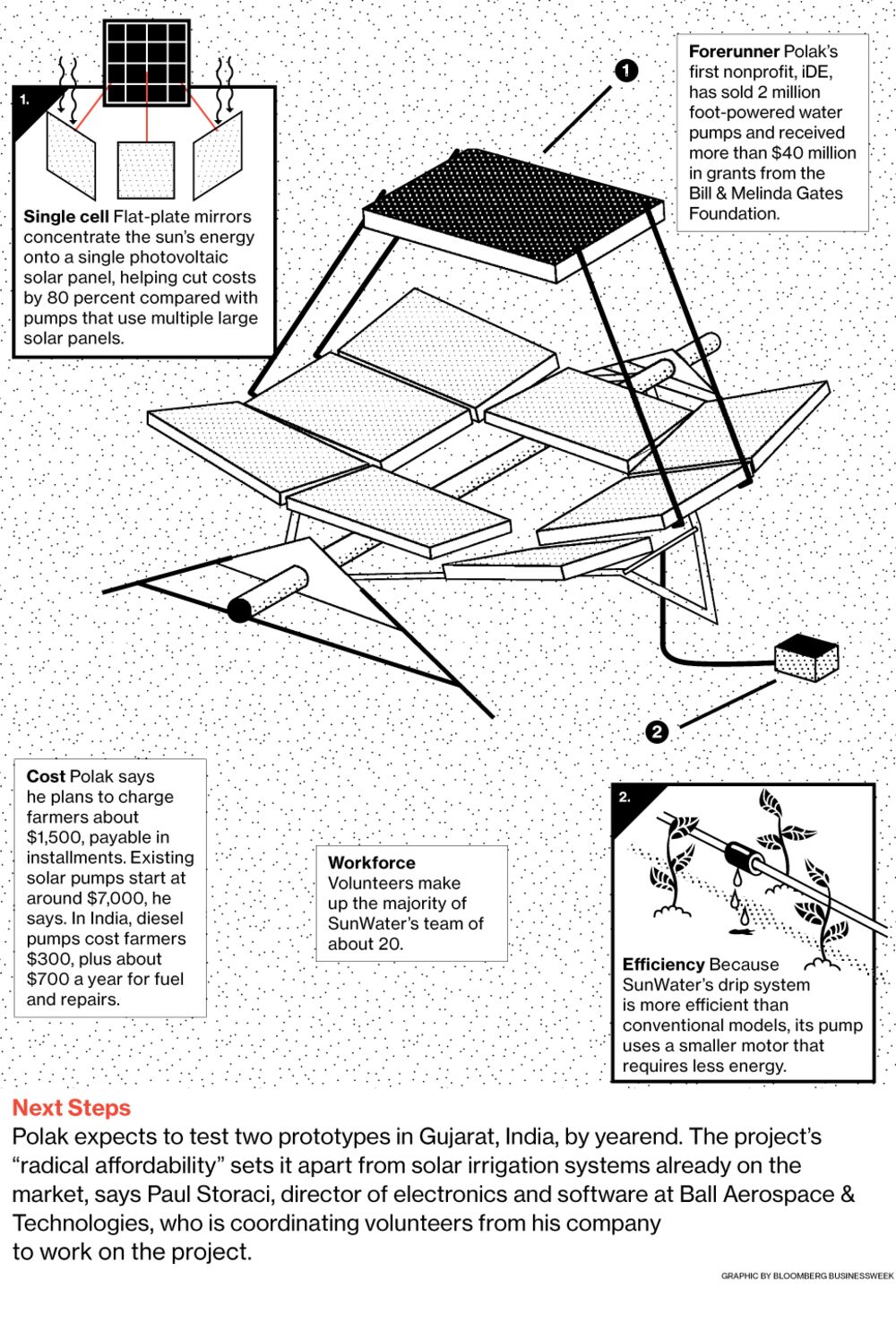 1.

Single cell Flat-plate mirrors concentrate the sun's energy onto a single photovoltaic solar panel, helping cut costs by 80 percent compared with pumps that use multiple large solar panels.

1

Forerunner Polak's first nonprofit, iDE, has sold 2 million foot-powered water pumps and received more than $40 million in grants from the Bill & Melinda Gates Foundation.

2

Cost Polak says he plans to charge farmers about $1,500, payable in installments. Existing solar pumps start at around $7,000, he says. In India, diesel pumps cost farmers $300, plus about $700 a year for fuel and repairs.

Workforce Volunteers make up the majority of SunWater's team of about 20.

2.

Efficiency Because SunWater's drip system is more efficient than conventional models, its pump uses a smaller motor that requires less energy.

Next Steps
Polak expects to test two prototypes in Gujarat, India, by yearend. The project's "radical affordability" sets it apart from solar irrigation systems already on the market, says Paul Storaci, director of electronics and software at Ball Aerospace & Technologies, who is coordinating volunteers from his company to work on the project.

GRAPHIC BY BLOOMBERG BUSINESSWEEK