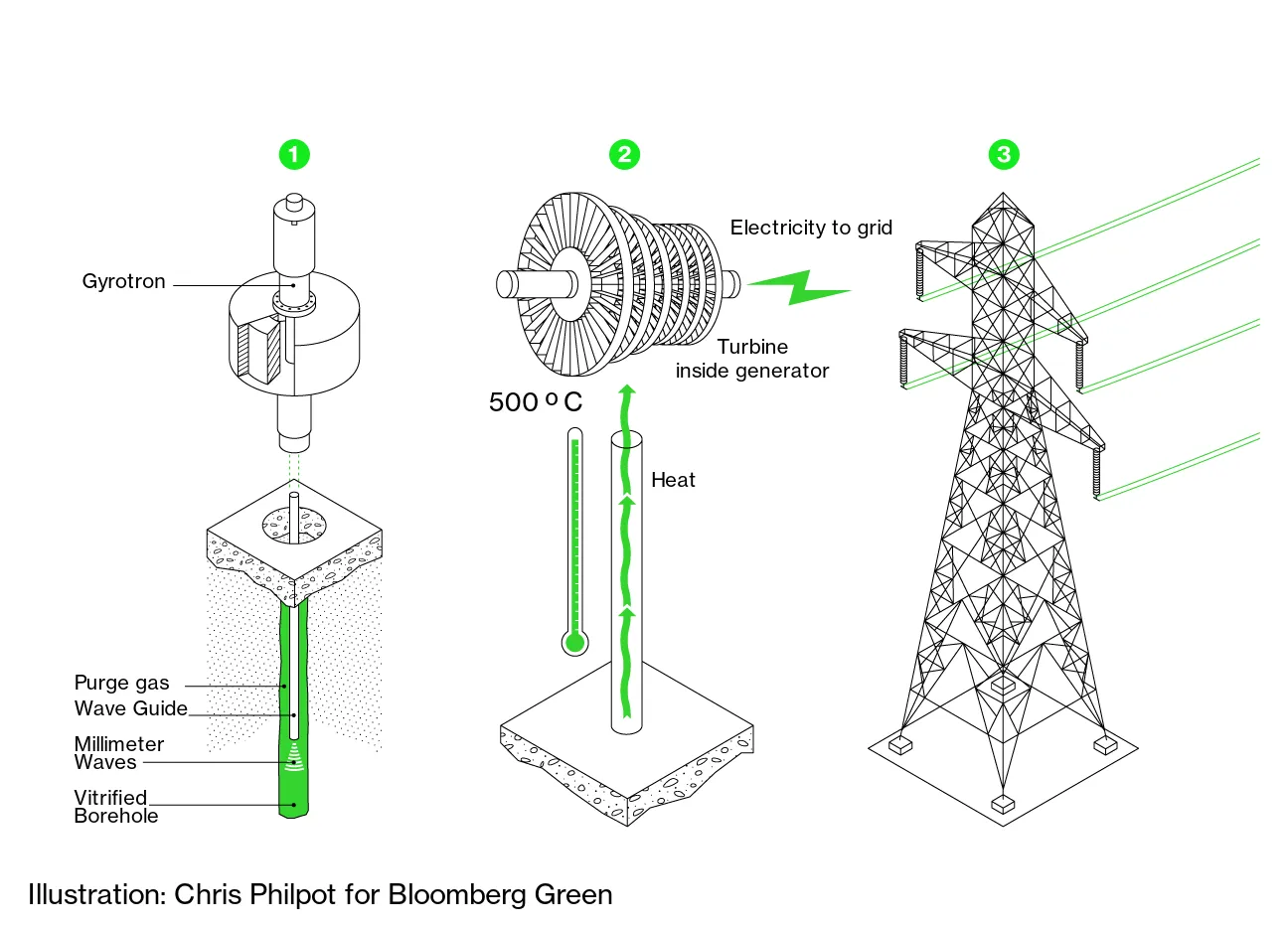 1

Gyrotron

Purge gas
Wave Guide
Millimeter Waves
Vitrified Borehole

2

Electricity to grid

Turbine inside generator

500 º C

Heat

3

Illustration: Chris Philpot for Bloomberg Green