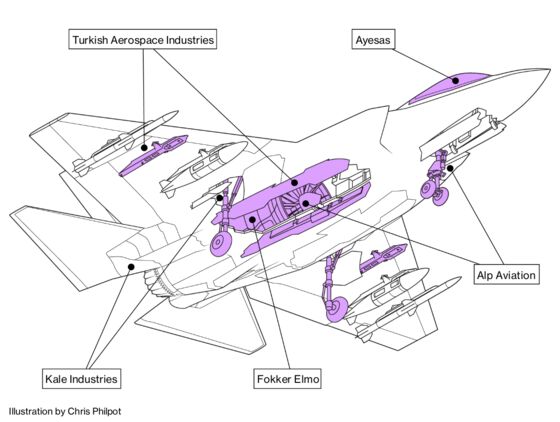 Turkish Aerospace Industries

Ayesas

Alp Aviation

Kale Industries

Fokker Elmo

Illustration by Chris Philpot