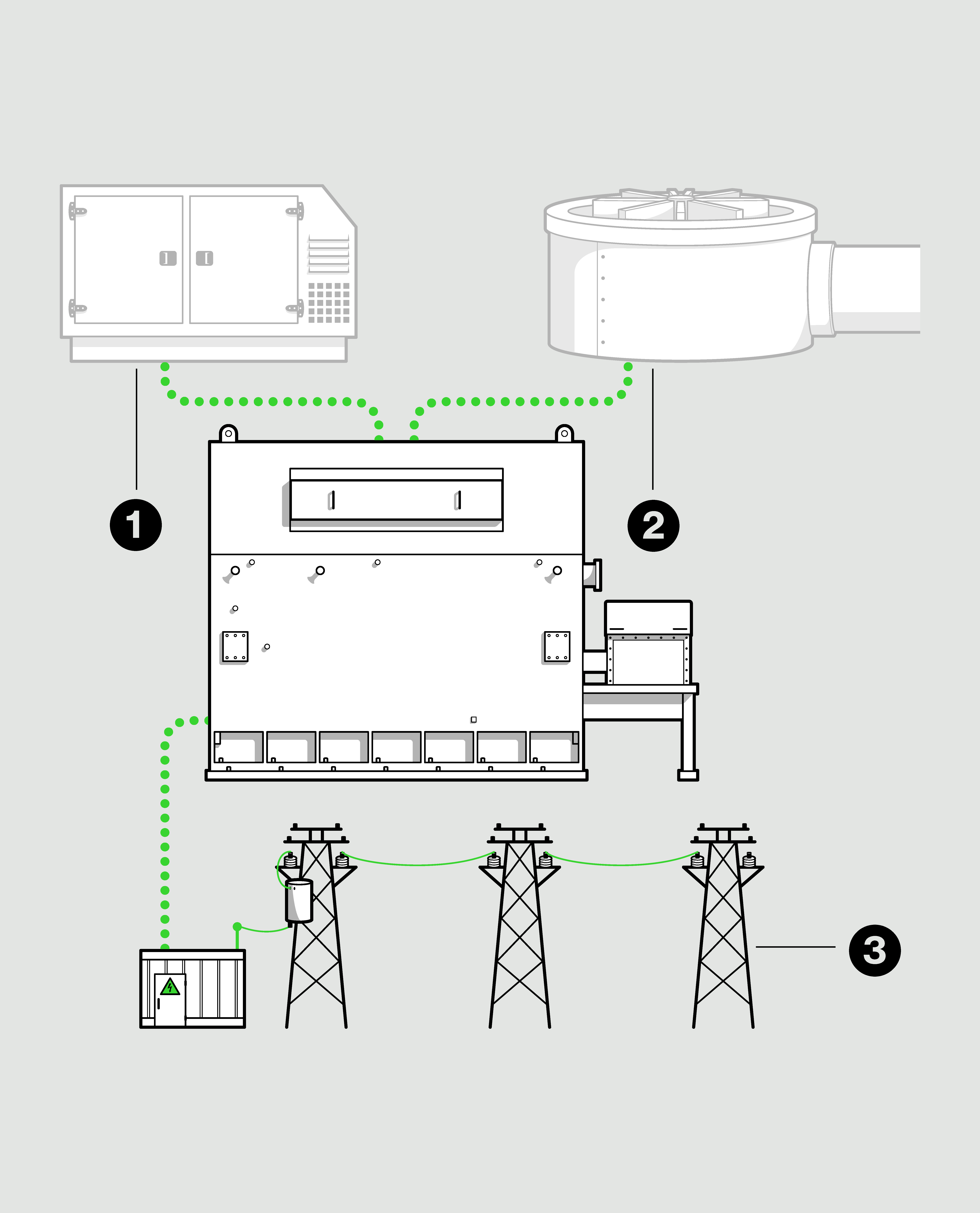 1

2

3