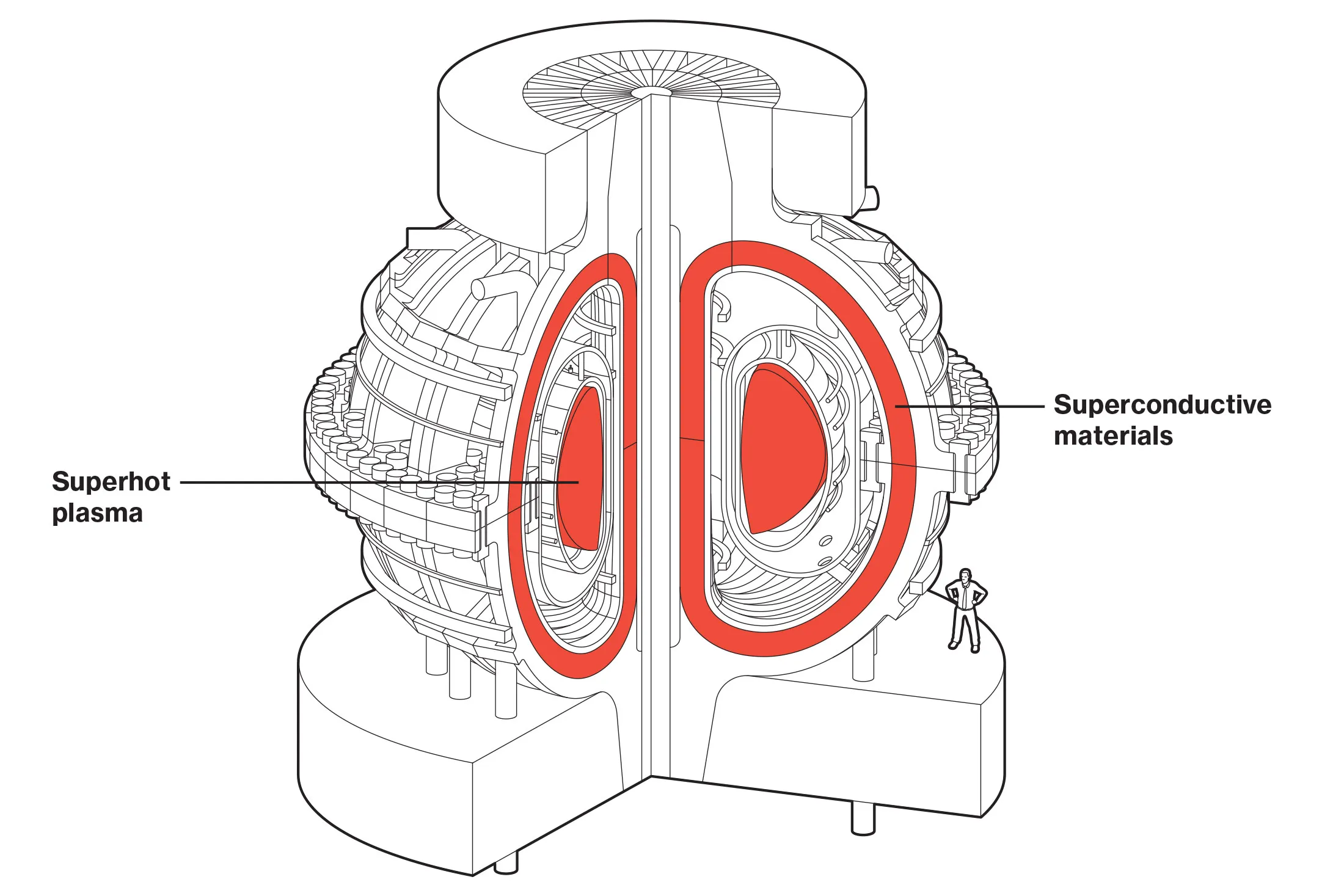 Superhot plasma

Superconductive materials