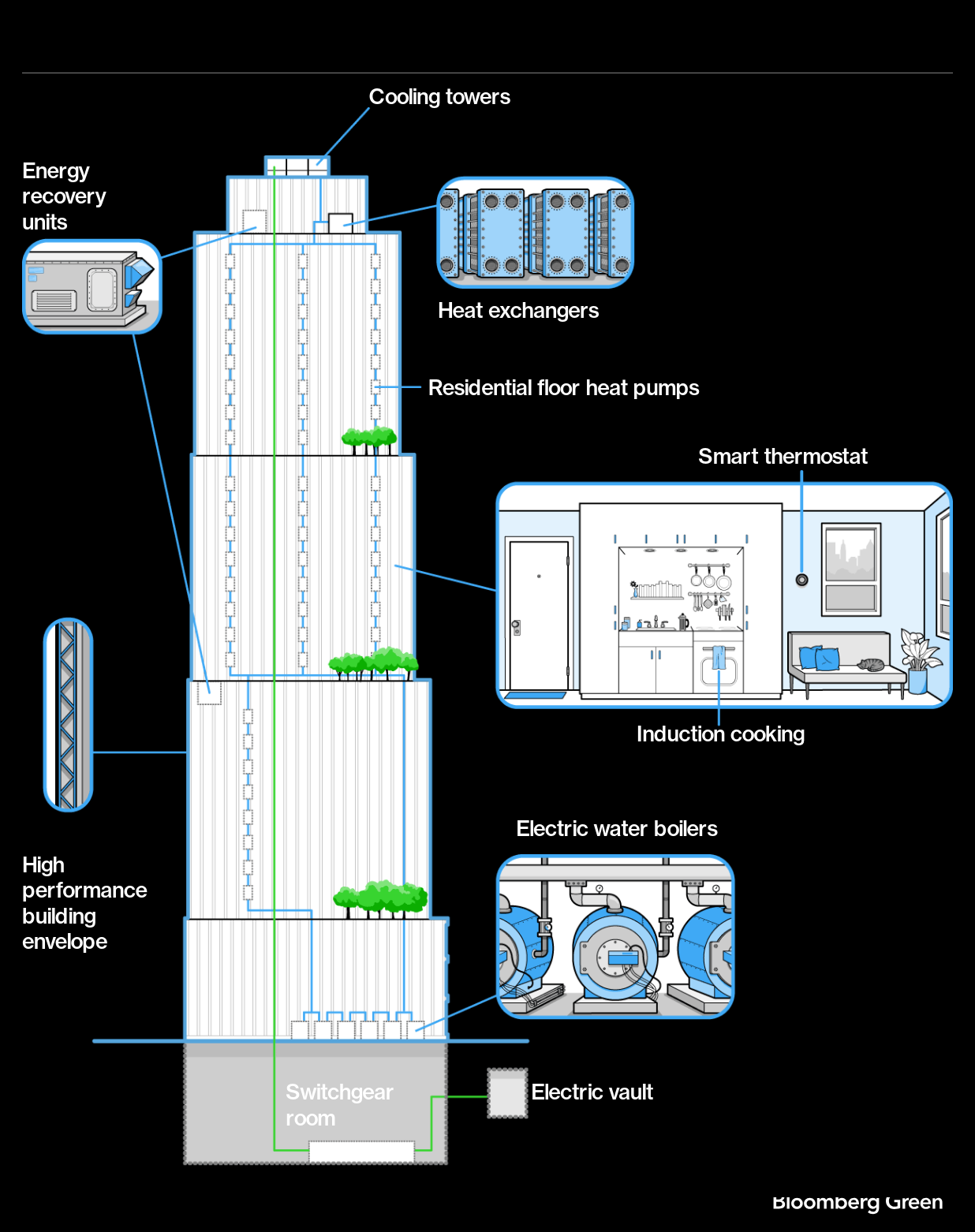 Cooling towers

Energy recovery units

Heat exchangers

Residential floor heat pumps

Smart thermostat

Induction cooking

High performance building envelope

Electric water boilers

Switchgear room

Electric vault

Bloomberg Green