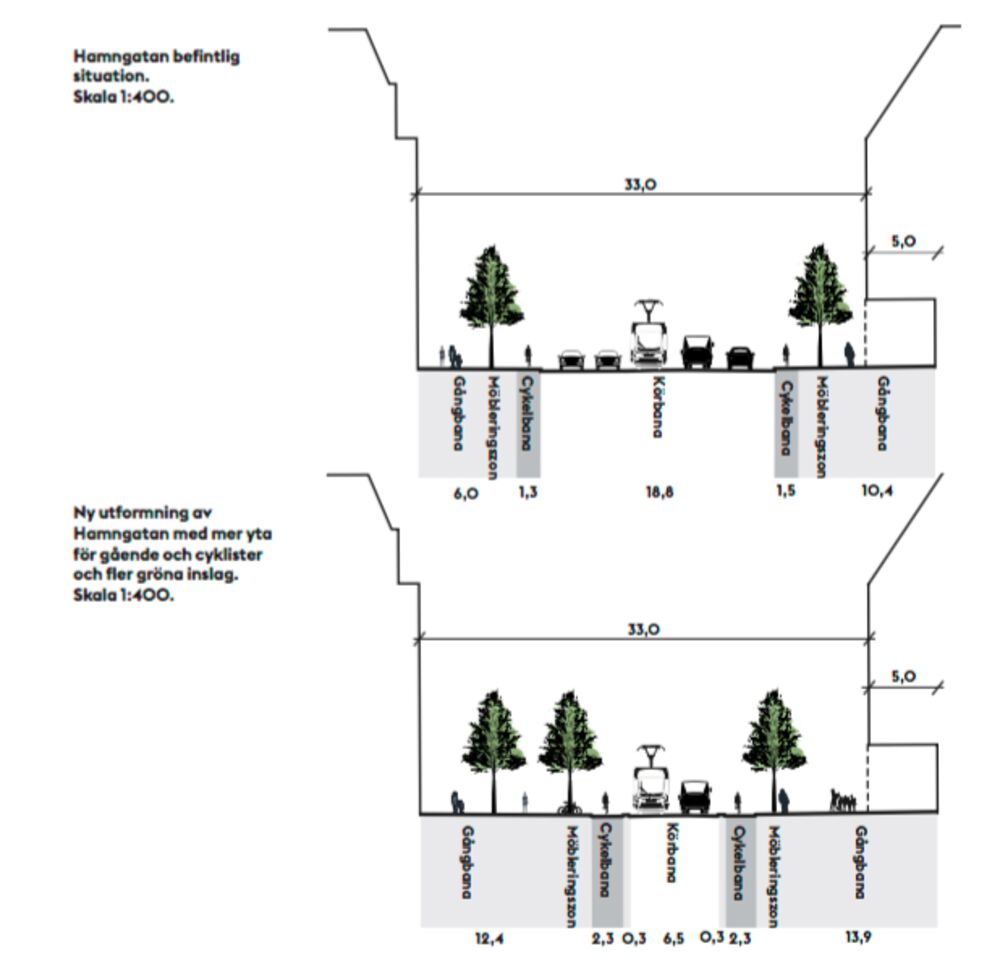 Hamngatan befintlig situation.
Skala 1:400.

33,0

5,0

Gångbana
Möbleringszon
Cykelbana
Körbana
Cykelbana
Möbleringszon
Gångbana

6,0 1,3 18,8 1,5 10,4

Ny utformning av Hamngatan med mer yta för gående och cyklister och fler gröna inslag.
Skala 1:400.

33,0

5,0

Gångbana
Möbleringszon
Cykelbana
Körbana
Cykelbana
Möbleringszon
Gångbana

12,4 2,3 0,3 6,5 0,3 2,3 13,9