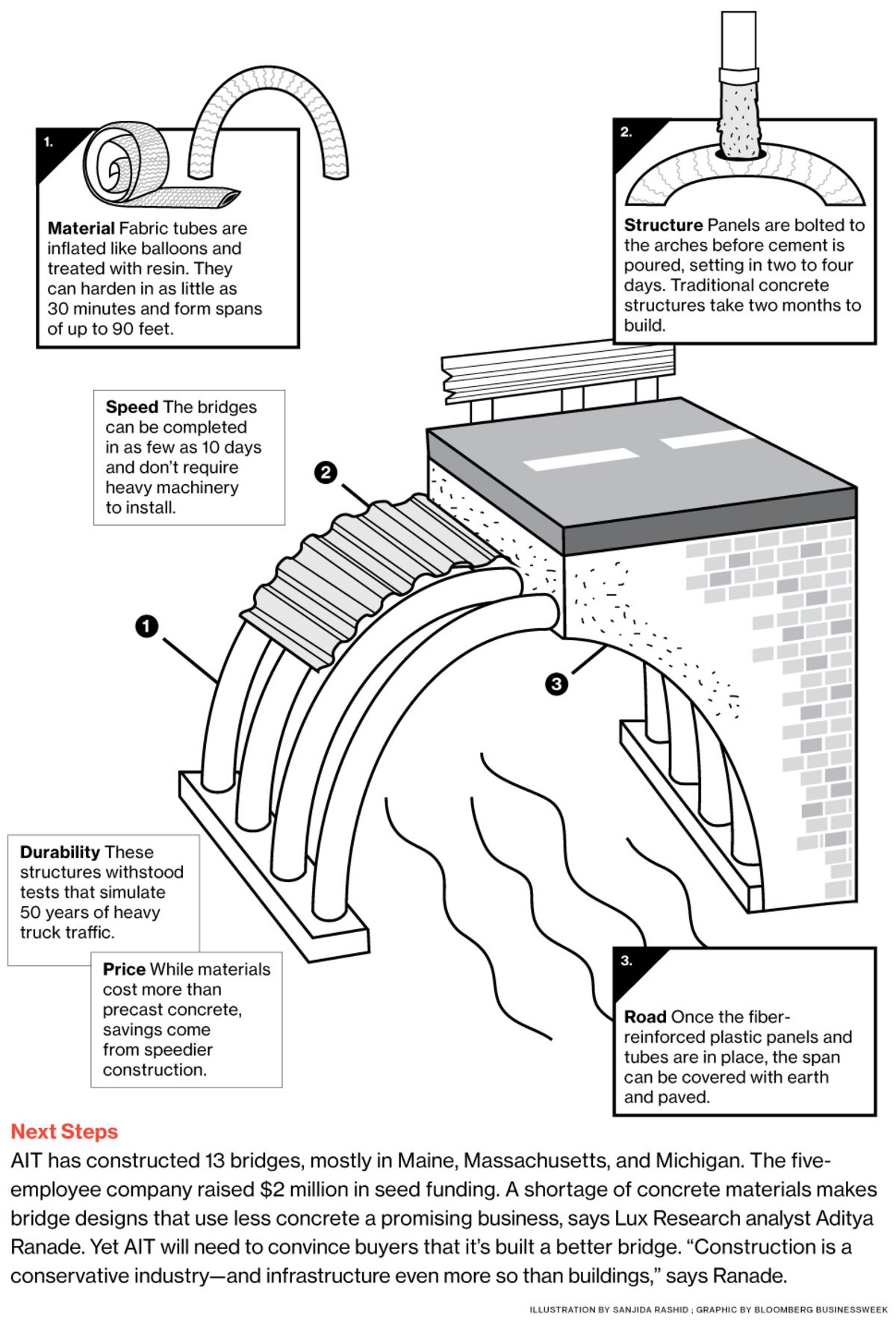 1.

Material Fabric tubes are inflated like balloons and treated with resin. They can harden in as little as 30 minutes and form spans of up to 90 feet.

2.

Structure Panels are bolted to the arches before cement is poured, setting in two to four days. Traditional concrete structures take two months to build.

Speed The bridges can be completed in as few as 10 days and don't require heavy machinery to install.

2

1

3

Durability These structures withstood tests that simulate 50 years of heavy truck traffic.

Price While materials cost more than precast concrete, savings come from speedier construction.

3.

Road Once the fiber-reinforced plastic panels and tubes are in place, the span can be covered with earth and paved.

Next Steps

AIT has constructed 13 bridges, mostly in Maine, Massachusetts, and Michigan. The five-employee company raised $2 million in seed funding. A shortage of concrete materials makes bridge designs that use less concrete a promising business, says Lux Research analyst Aditya Ranade. Yet AIT will need to convince buyers that it's built a better bridge. "Construction is a conservative industry—and infrastructure even more so than buildings," says Ranade.

ILLUSTRATION BY SANJIDA RASHID ; GRAPHIC BY BLOOMBERG BUSINESSWEEK